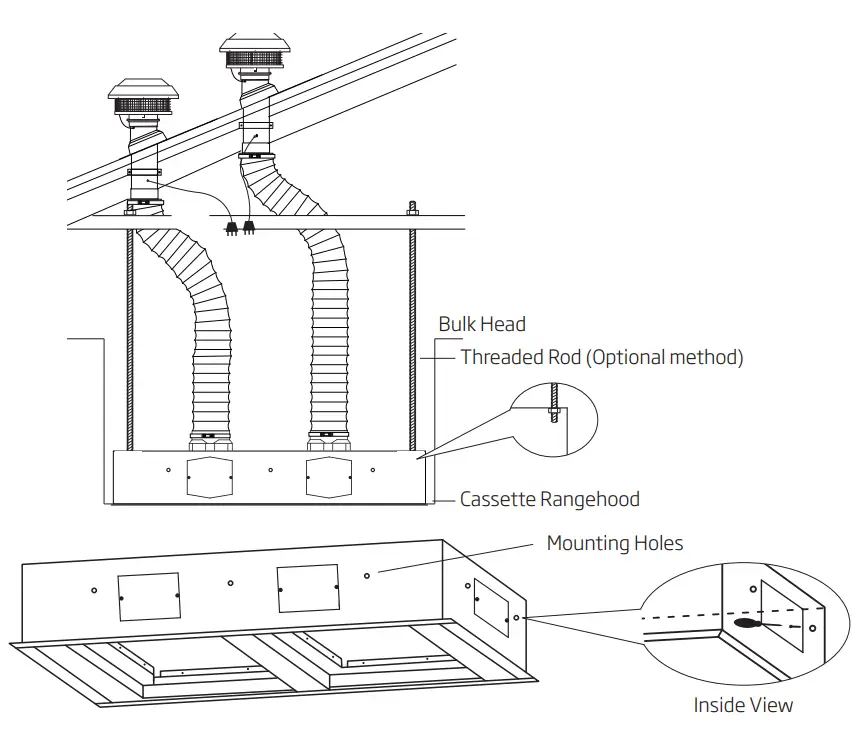 Bulk Head
Threaded Rod (Optional method)
Cassette Rangehood
Mounting Holes
Inside View