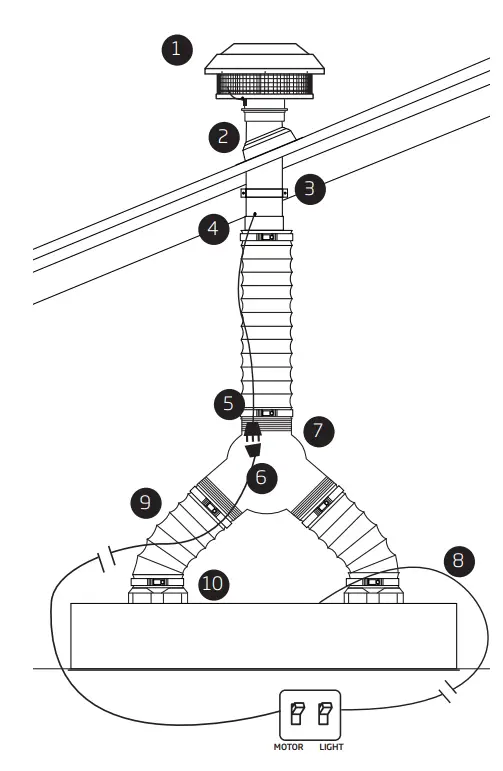 1
2
3
4
5
7
6
9
8
10
MOTOR LIGHT