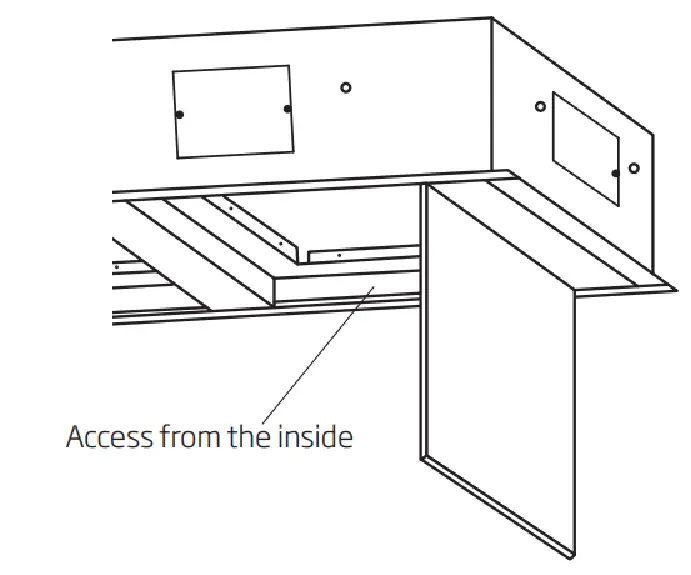 Access from the inside