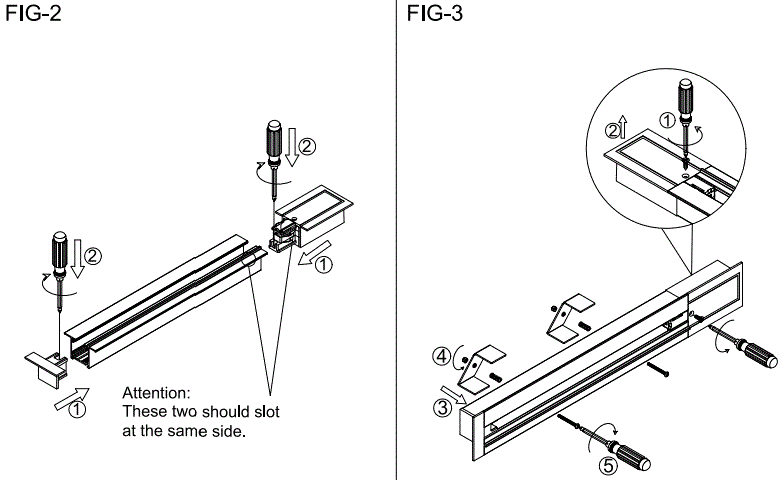 FIG-2

②

②

①

①

Attention:
These two should slot at the same side.

FIG-3

②

①

④

③

⑤