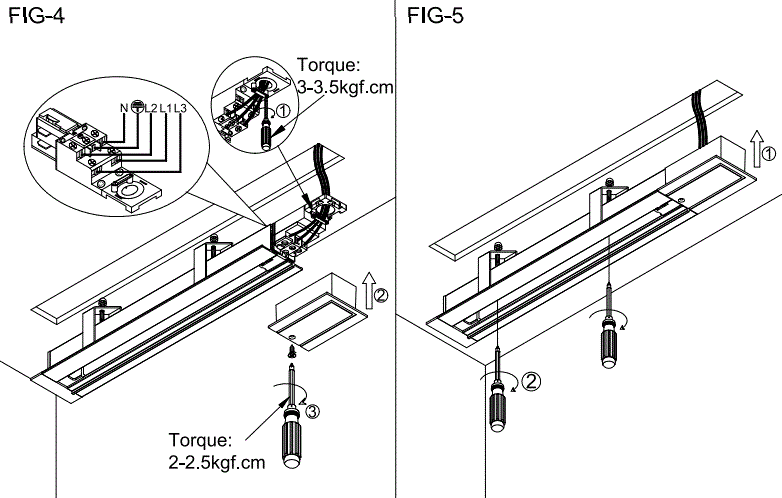 FIG-4

N L2 L1 L3

Torque:
3-3.5kgf.cm

①

②

③

Torque:
2-2.5kgf.cm

FIG-5

①

②