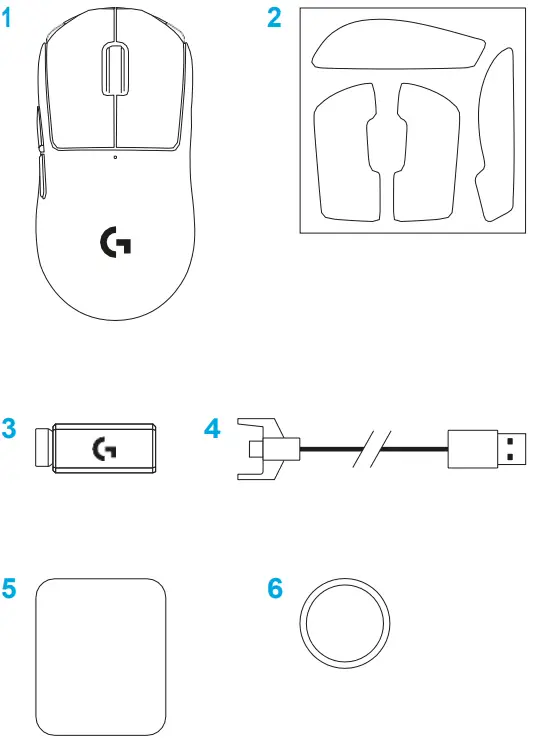 1

2

3

4

5

6