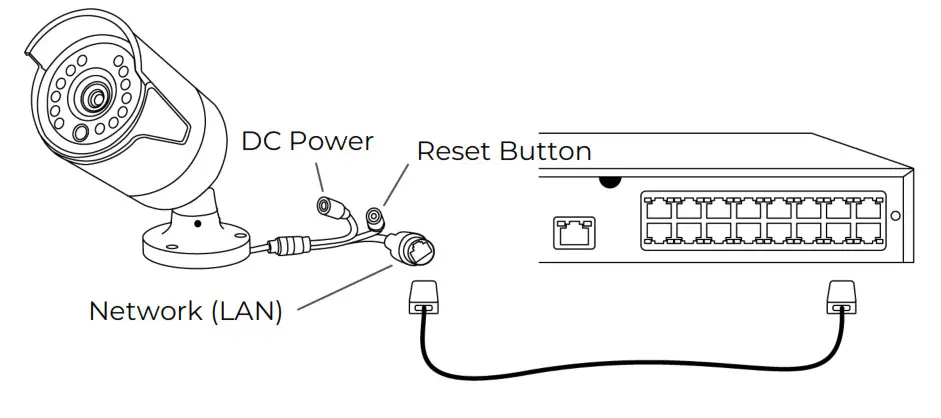 DC Power
Reset Button
Network (LAN)