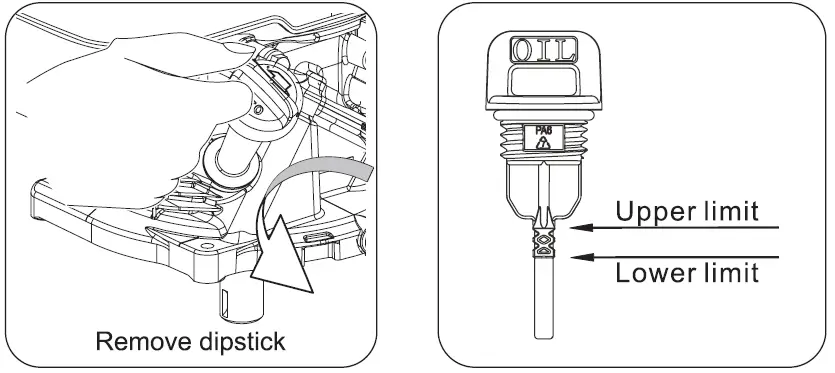 Remove dipstick

OIL

PA6

Upper limit

Lower limit