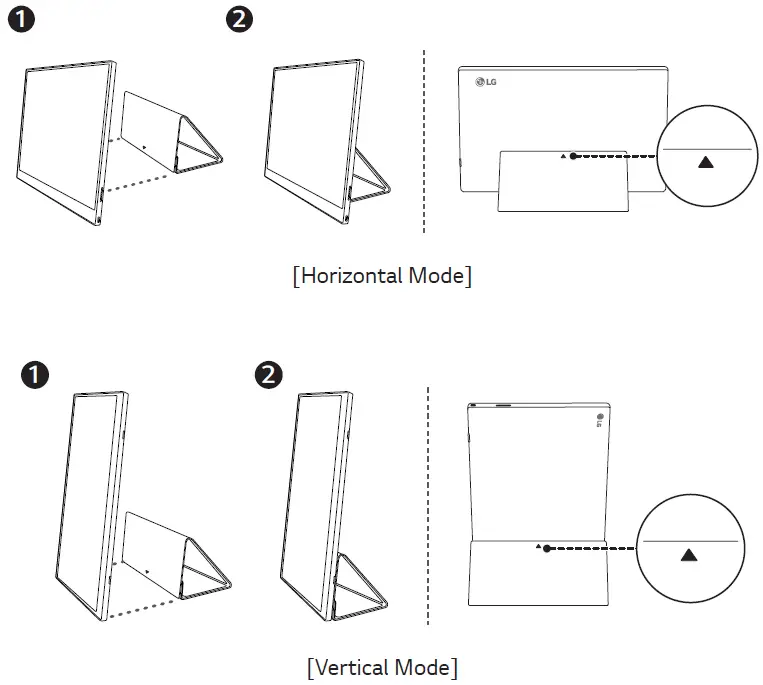 1 2

LG

[Horizontal Mode]

1 2

LG

[Vertical Mode]