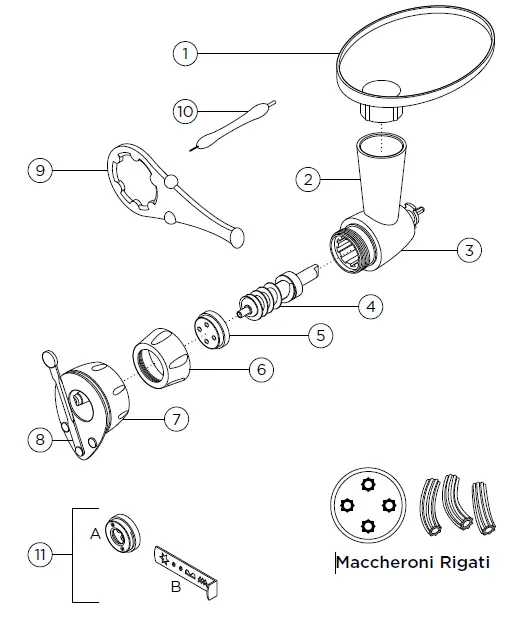 1
10
9
2
3
4
5
6
7
8
11
A
B
Maccheroni Rigati