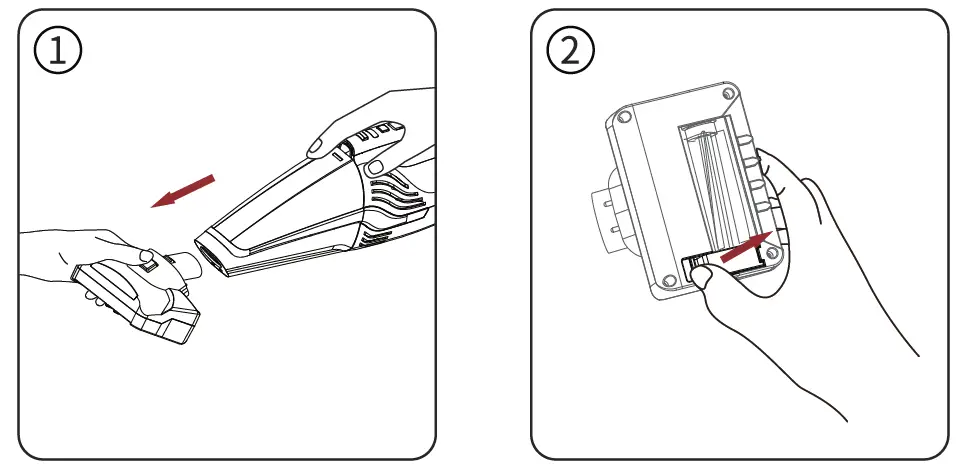 ①

②