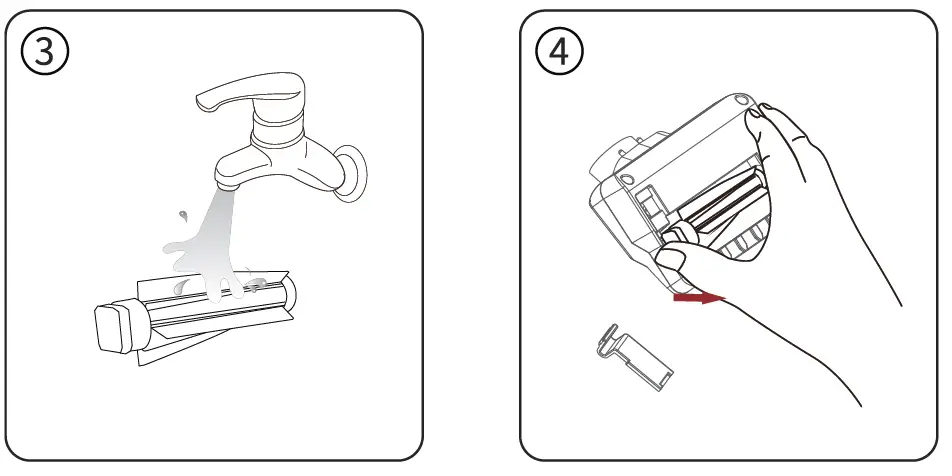 ③

④