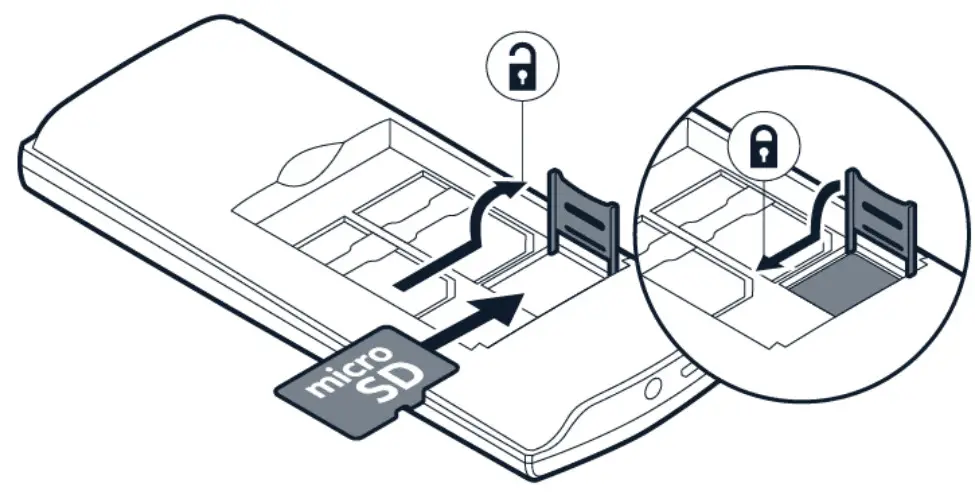 micro SD