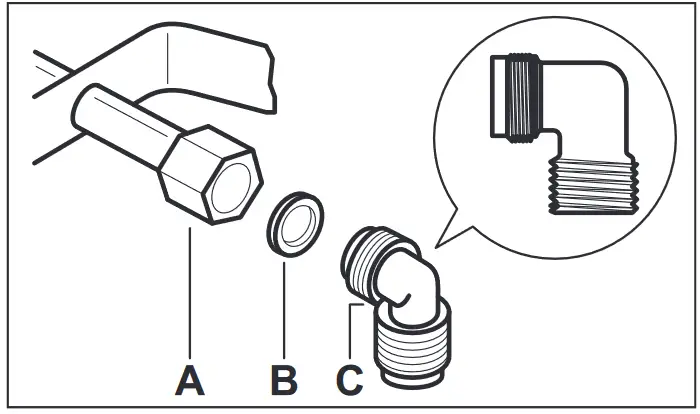 A B C