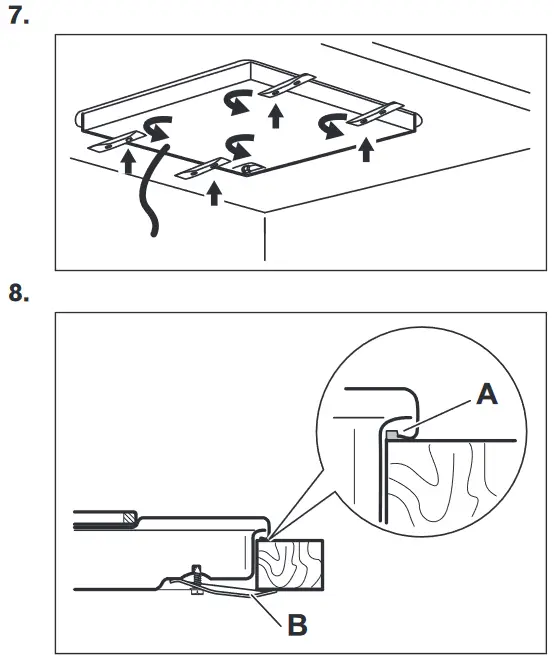 7.

8.

A

B