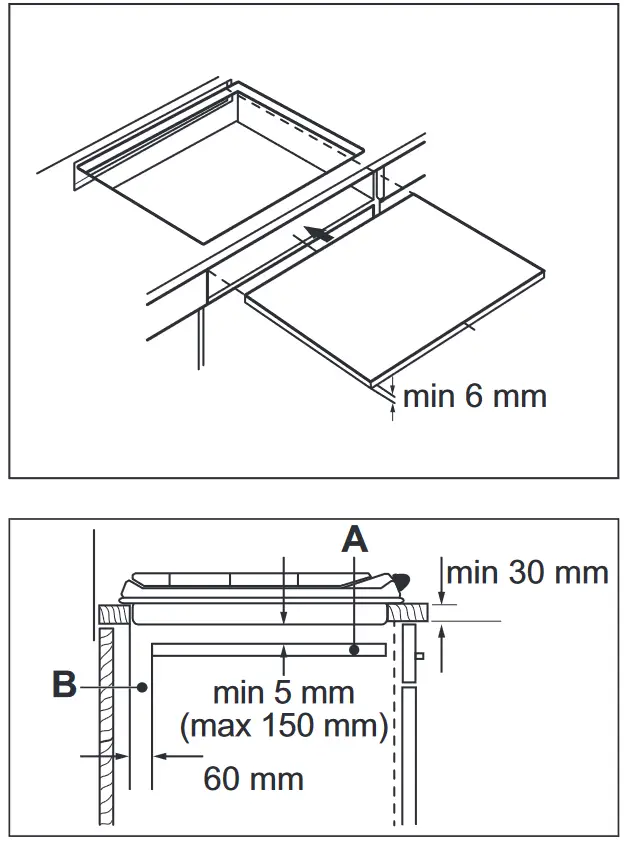 min 6 mm

A
min 30 mm
B
min 5 mm
(max 150 mm)
60 mm