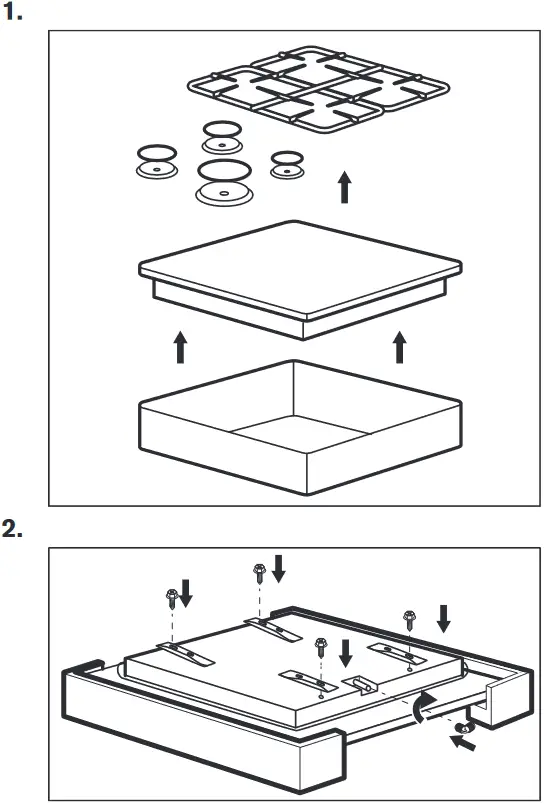 1.

2.