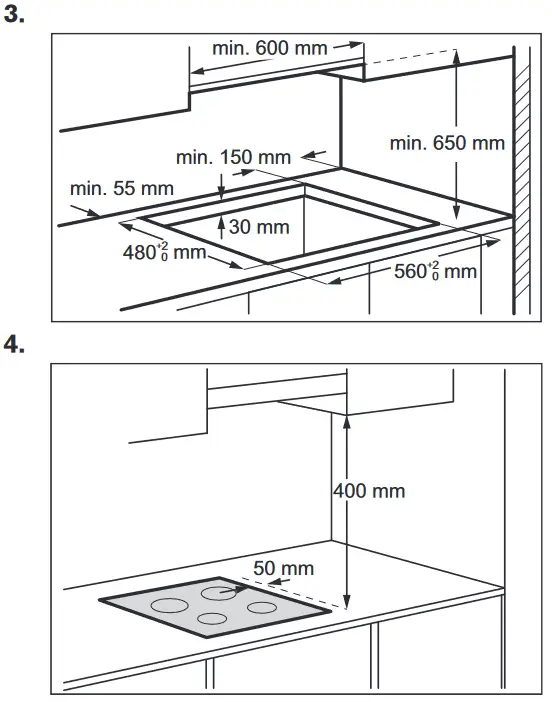 3.

min. 600 mm

min. 650 mm

min. 150 mm

min. 55 mm

30 mm

$480^{+2}_{0}$ mm

$560^{+2}_{0}$ mm

4.

400 mm

50 mm