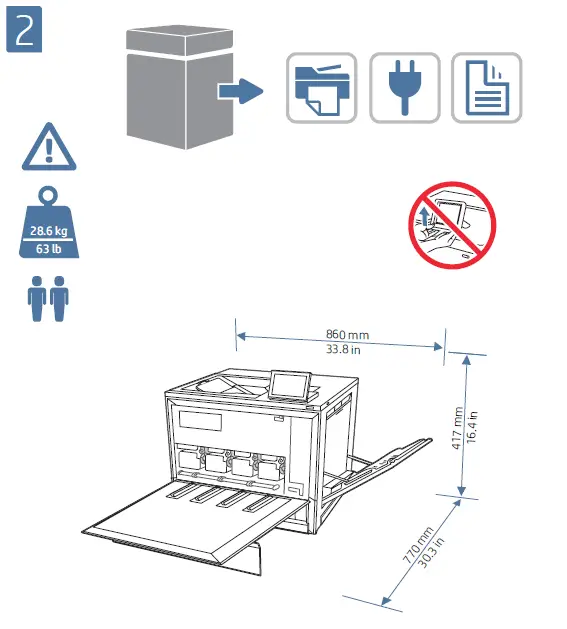 2

28.6 kg
63 lb

860 mm
33.8 in

417 mm
16.4 in

770 mm
30.3 in