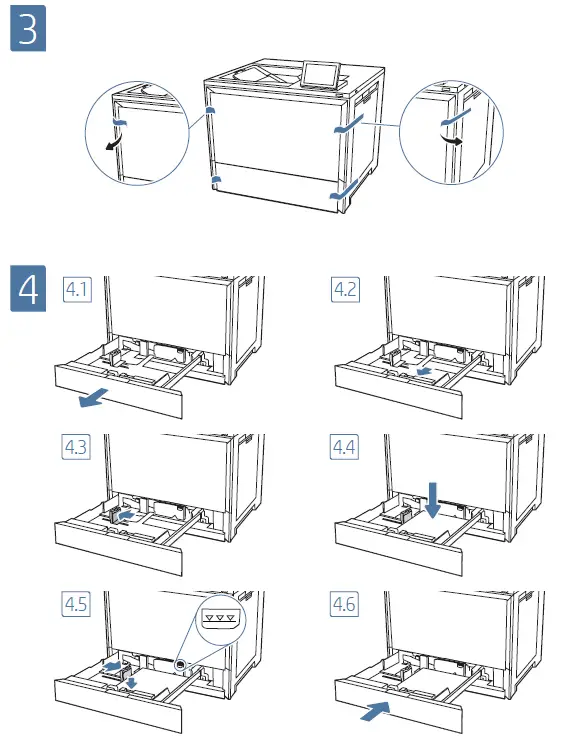 3

4

4.1

4.2

4.3

4.4

4.5

4.6