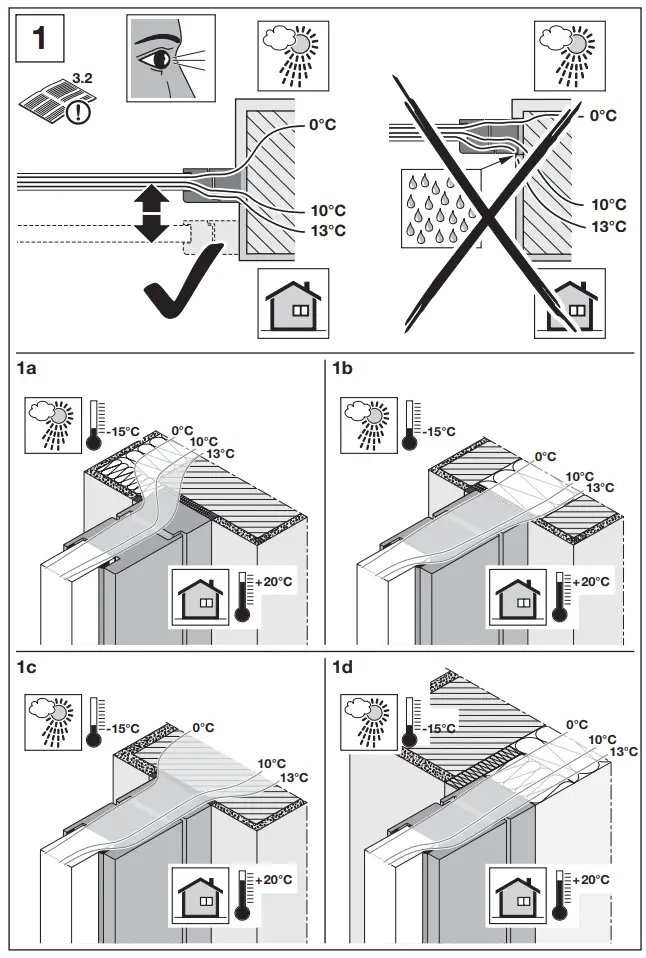 1

3.2

0°C

10°C
13°C

0°C

10°C
13°C

1a

-15°C
0°C
10°C
13°C

+20°C

1b

-15°C
0°C
10°C
13°C

+20°C

1c

-15°C
0°C
10°C
13°C

+20°C

1d

-15°C
0°C
10°C
13°C

+20°C