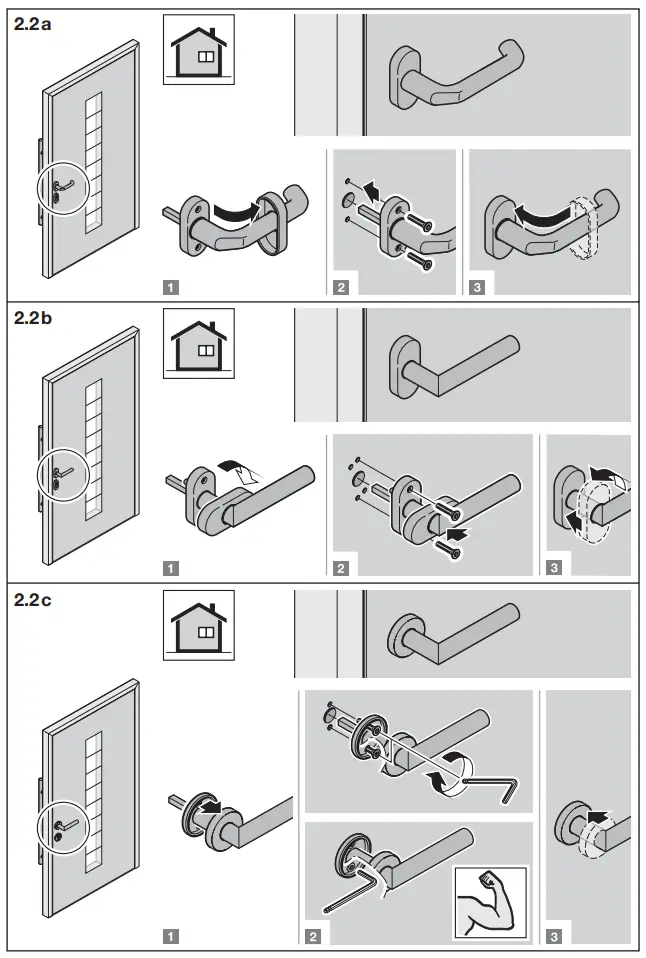 2.2a

1

2

3

2.2b

1

2

3

2.2c

1

2

3