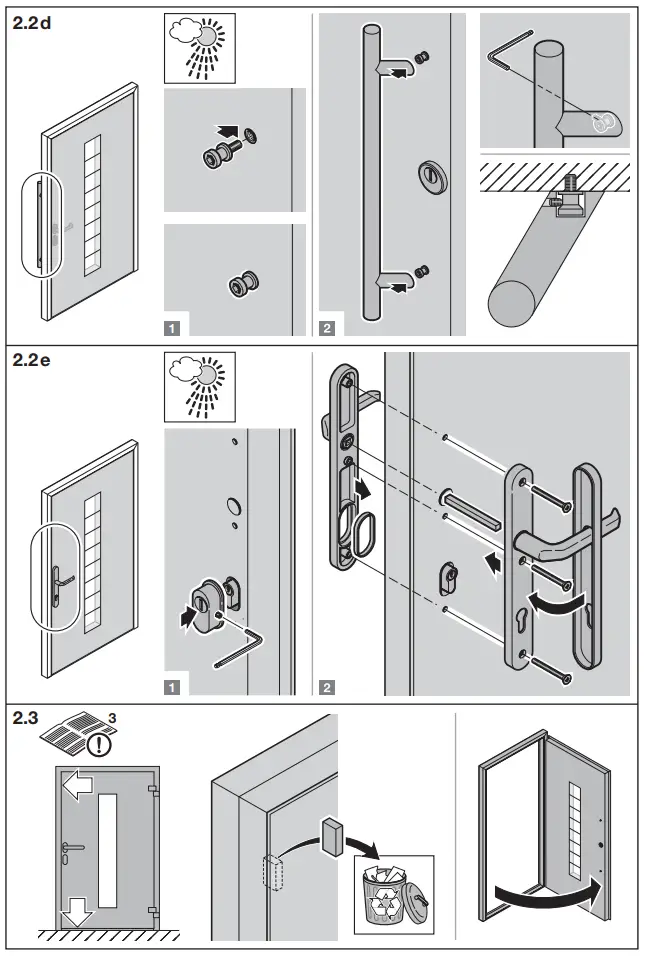 2.2d

1

2

2.2e

1

2

2.3

3