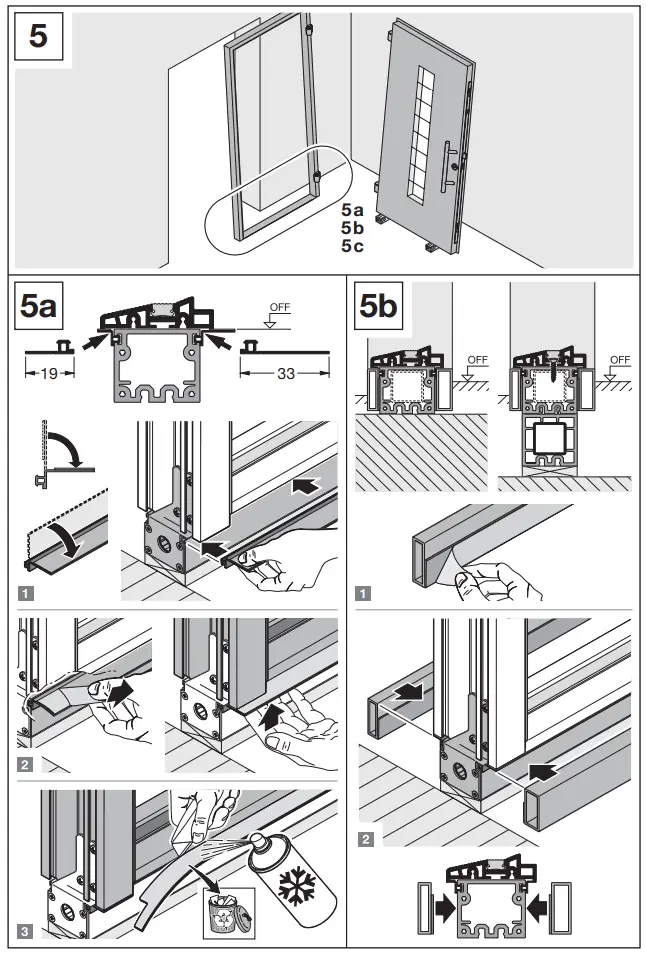 5

5a
5b
5c

5a

OFF

19

33

1

2

3

5b

OFF

OFF

1

2