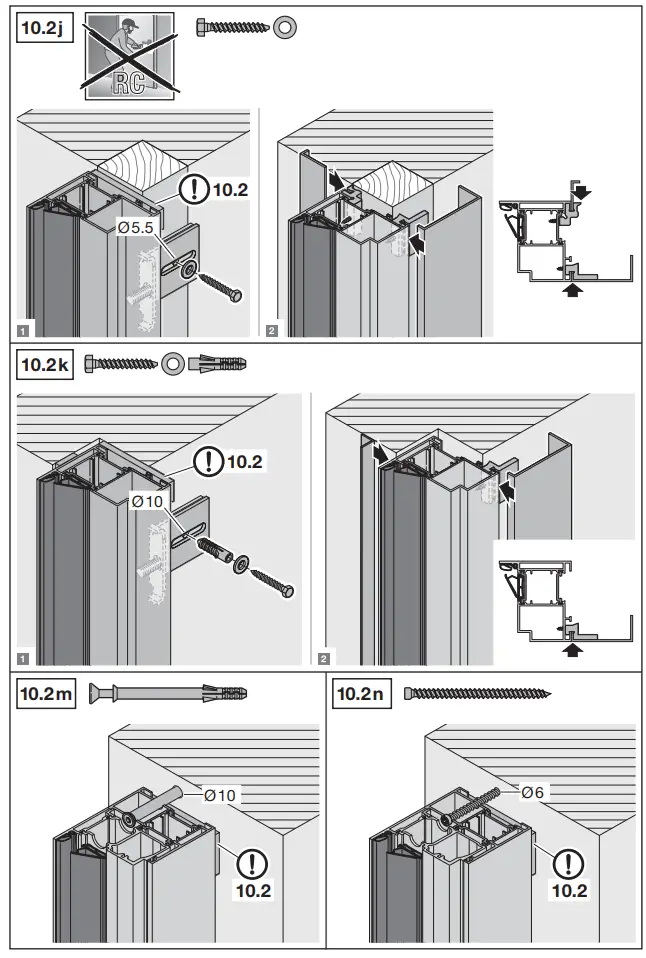 10.2j

RC

! 10.2

Ø5.5

1

2

10.2k

! 10.2

Ø10

1

2

10.2m

Ø10

! 10.2

10.2n

Ø6

! 10.2