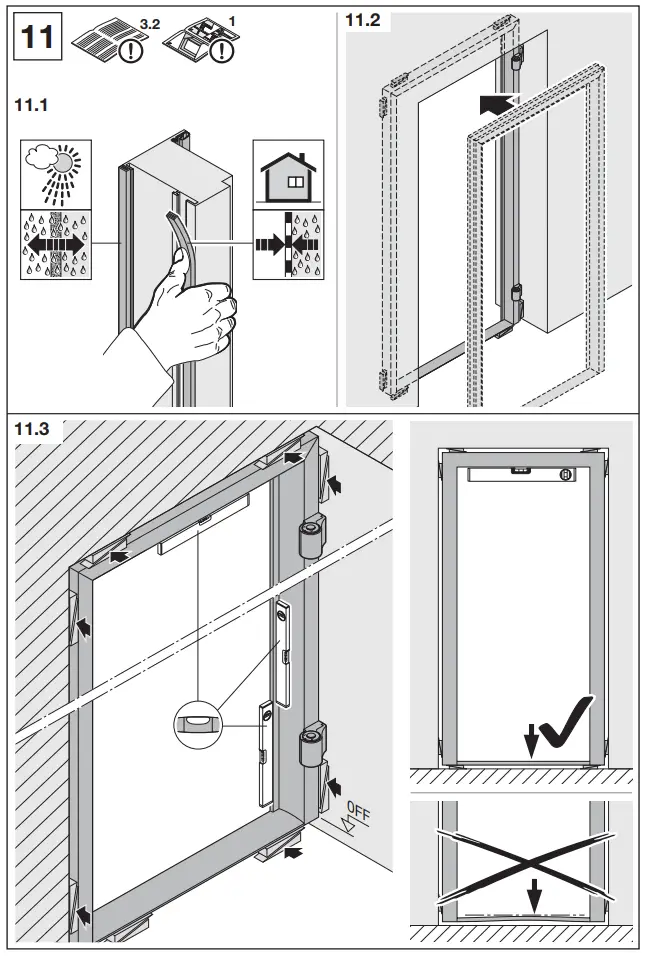 11

3.2

1

11.1

11.2

11.3

OFF