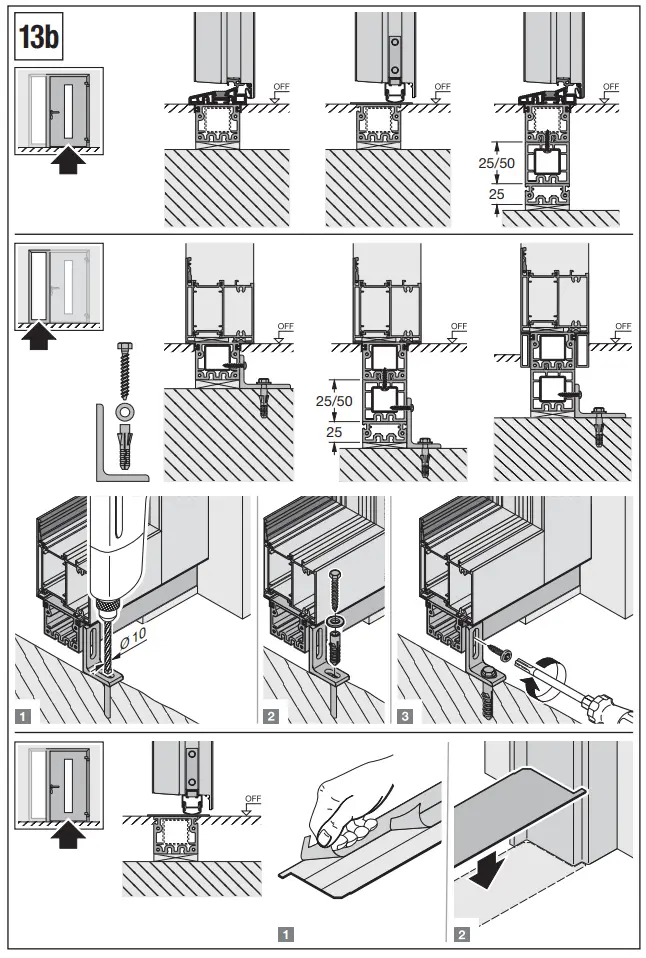 13b

OFF

OFF

OFF

25/50

25

OFF

OFF

OFF

25/50

25

Ø 10

1

2

3

OFF

1

2