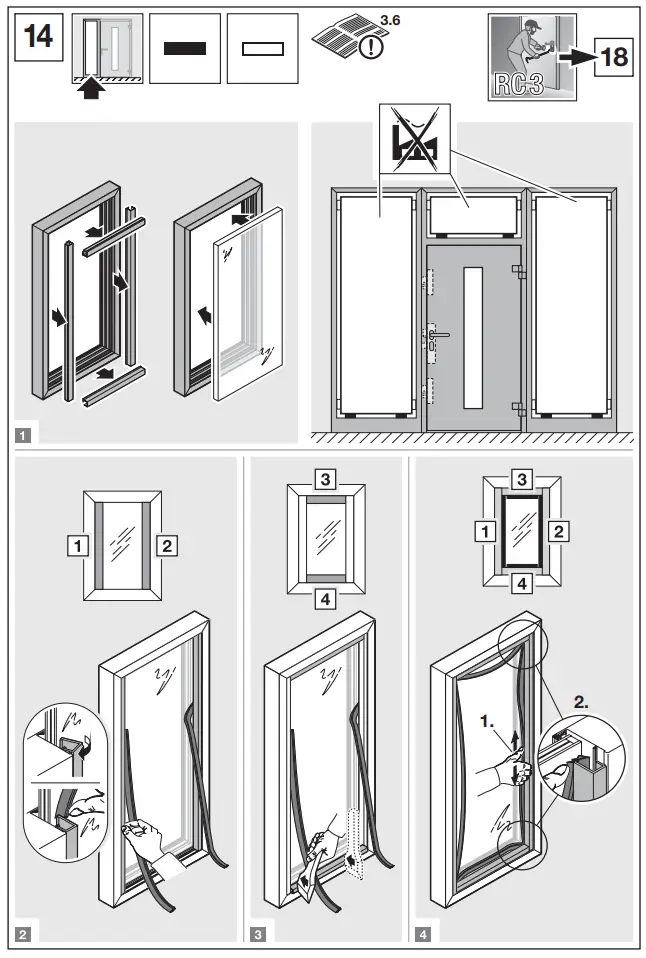 14

3.6

RC 3

18

1

1 2

2

3

4

3

3

1 2

4

1.

2.

4