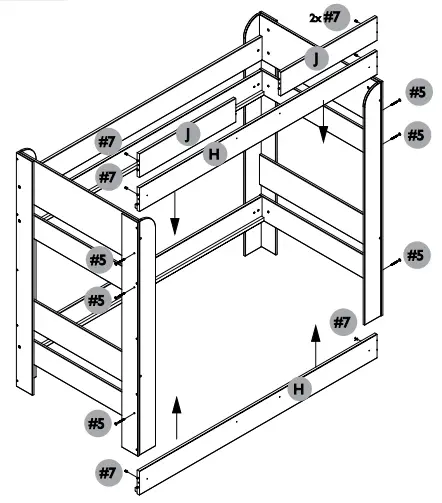 2x #7

J

#5

#5

#7

J

H

#7

#5

#5

#5

#7

H

#5

#7