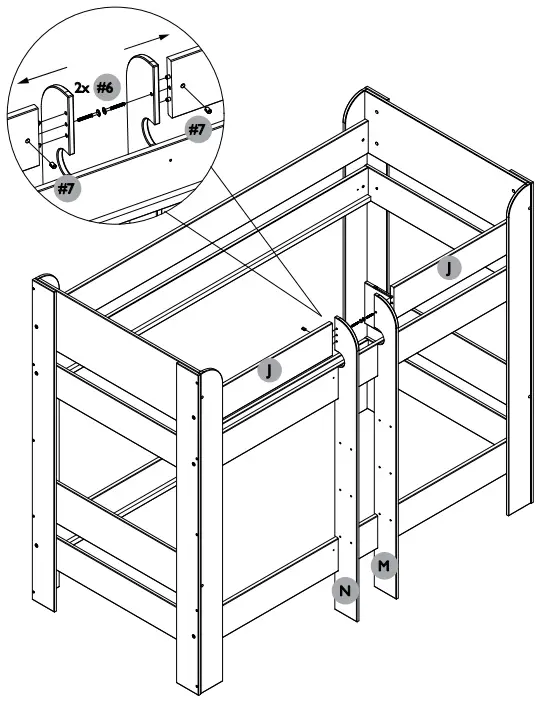 2x #6
#7
#7
J
J
M
N