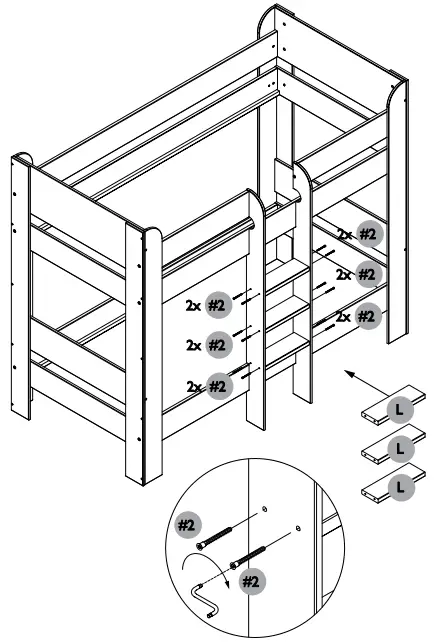 2x #2
2x #2
2x #2
2x #2
2x #2
2x #2
L
L
L
#2
#2