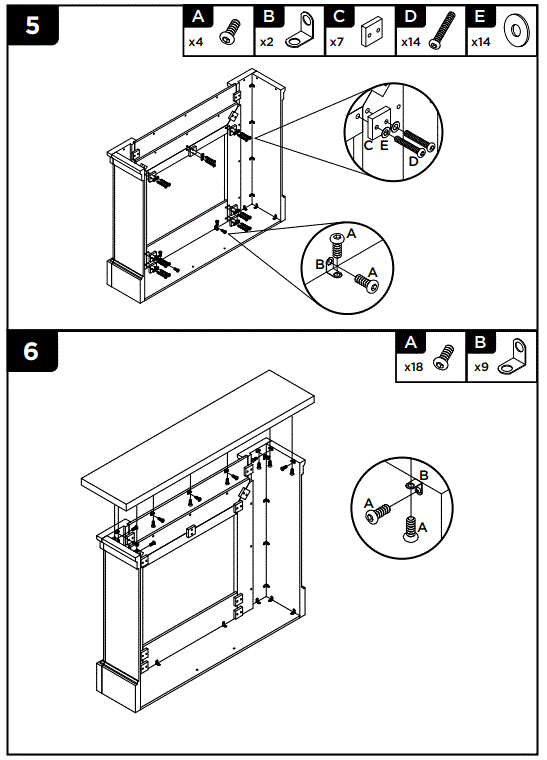 5

| A | B | C | D | E |
|---|---|---|---|---|
| x4 | x2 | x7 | x14 | x14 |

C E
D
A
B
A

6

| A | B |
|---|---|
| x18 | x9 |

B
A
A