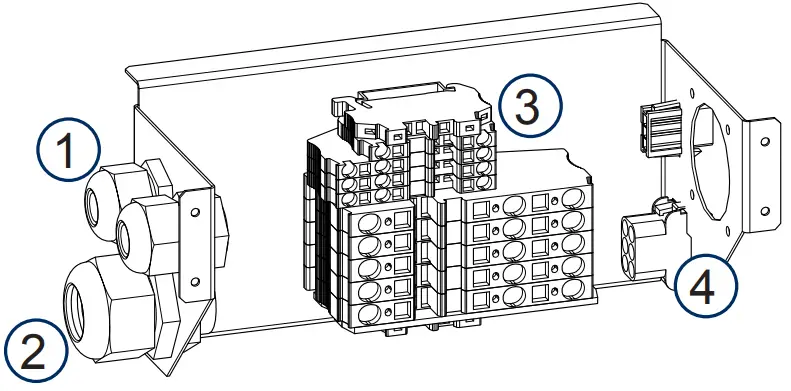 1
2
3
4