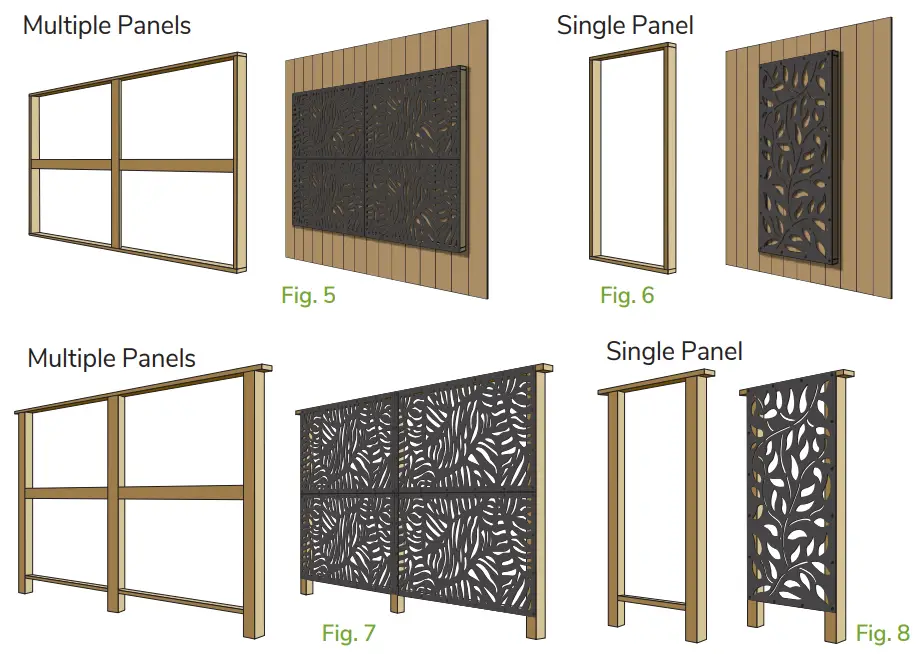 Multiple Panels

Fig. 5

Single Panel

Fig. 6

Multiple Panels

Fig. 7

Single Panel

Fig. 8