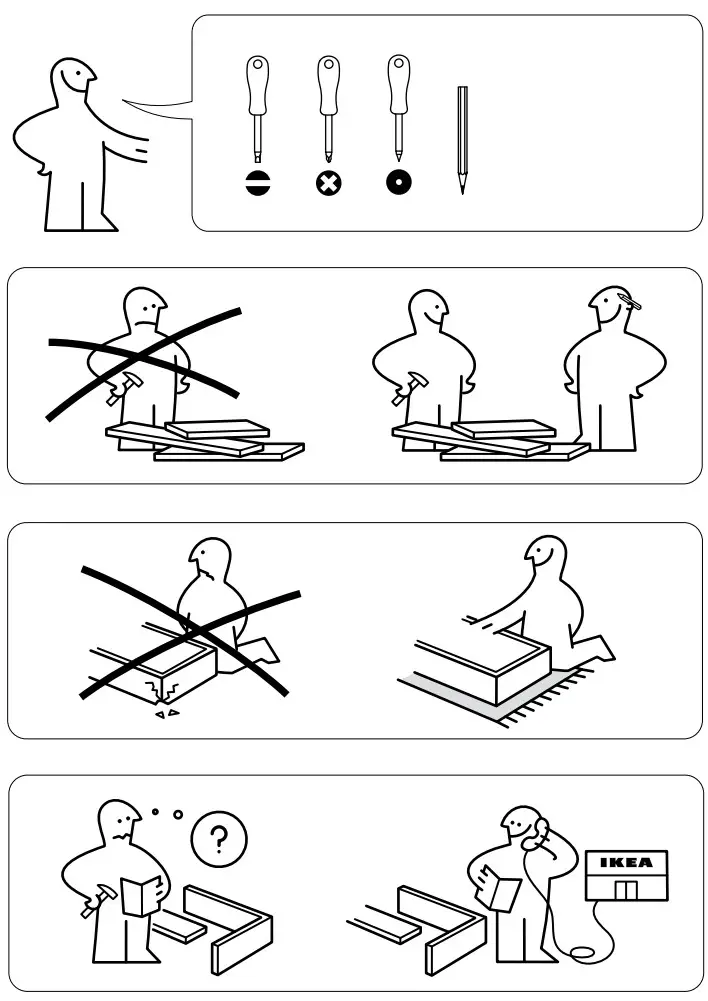 ?

IKEA