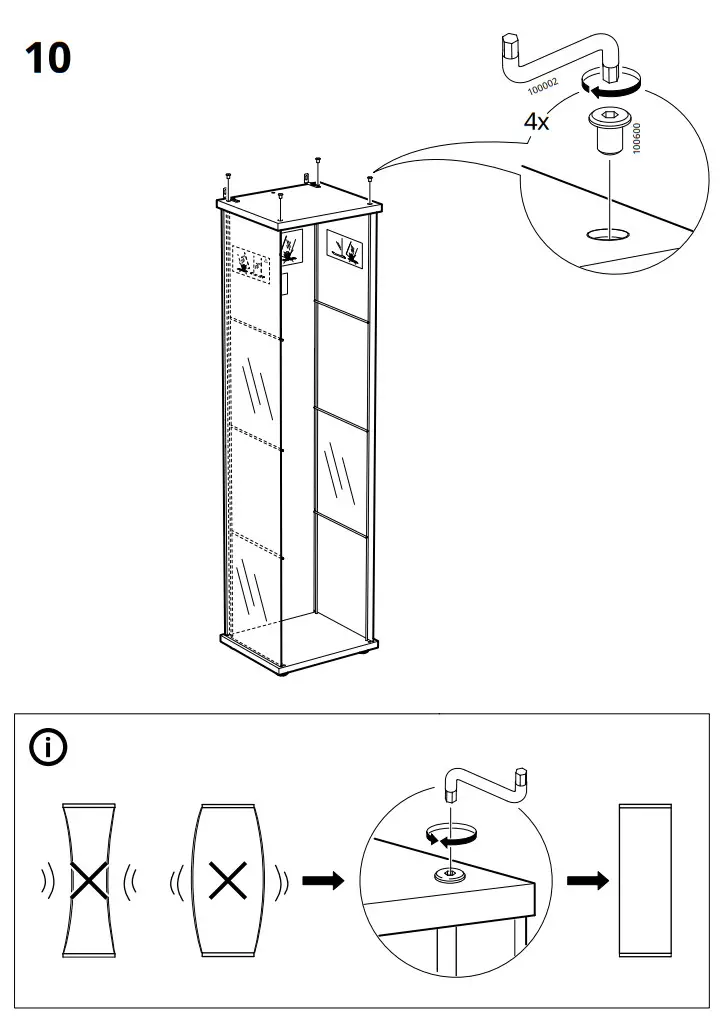 10

100002

4x

100600