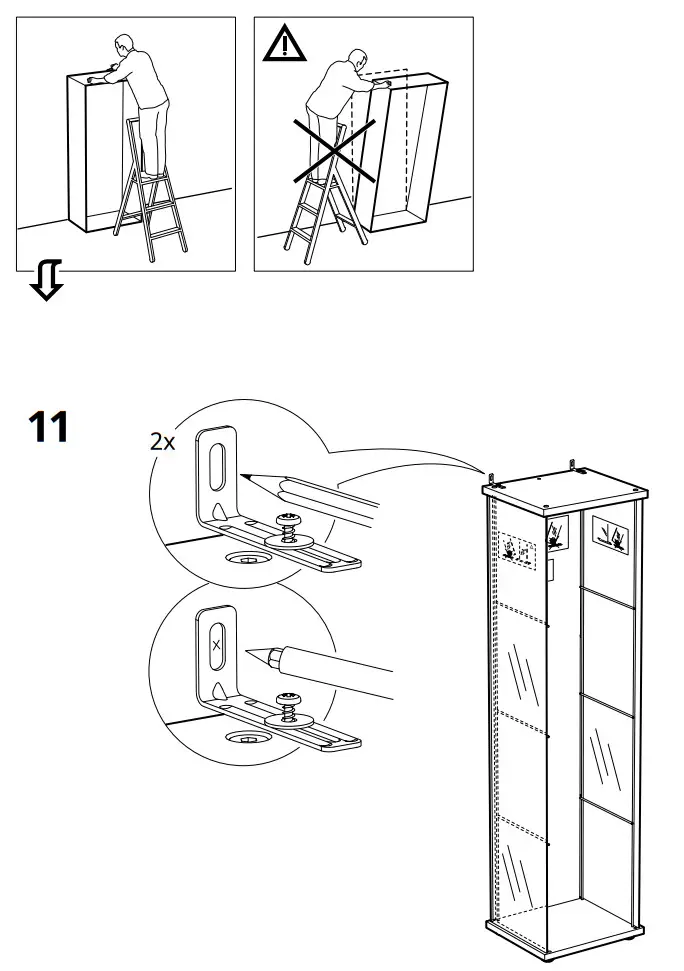 11

2x