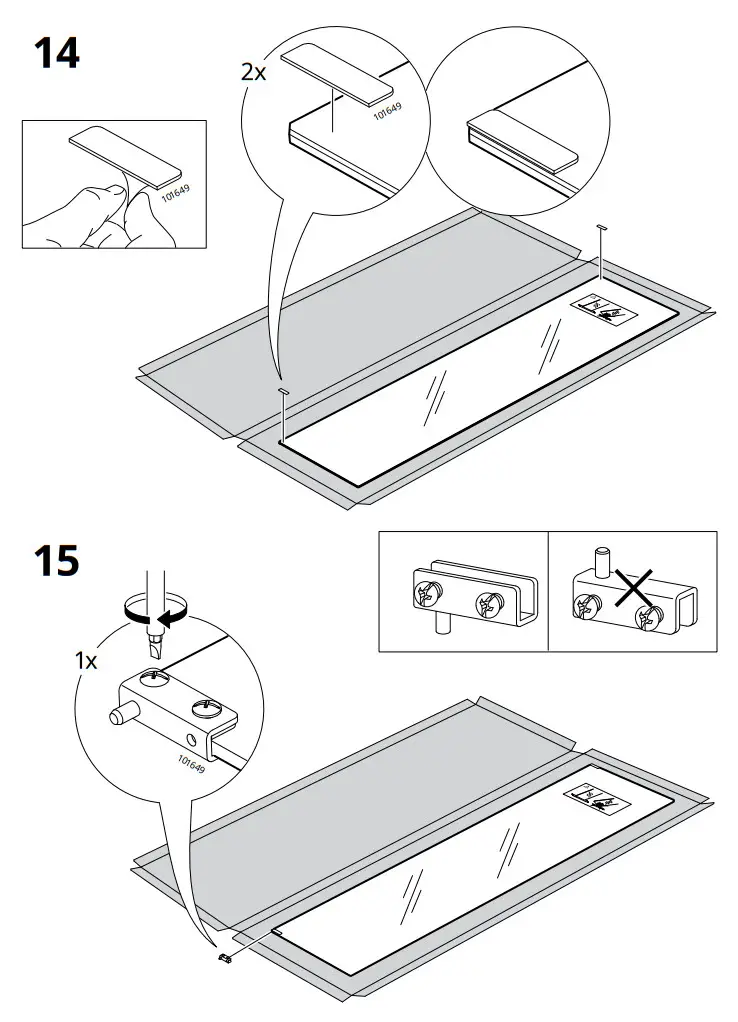 14

101649

2x

101649

15

1x

101649