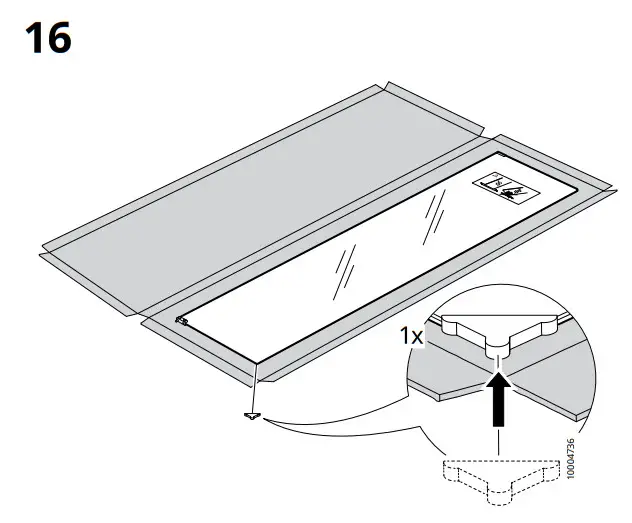 16

1x

10004736