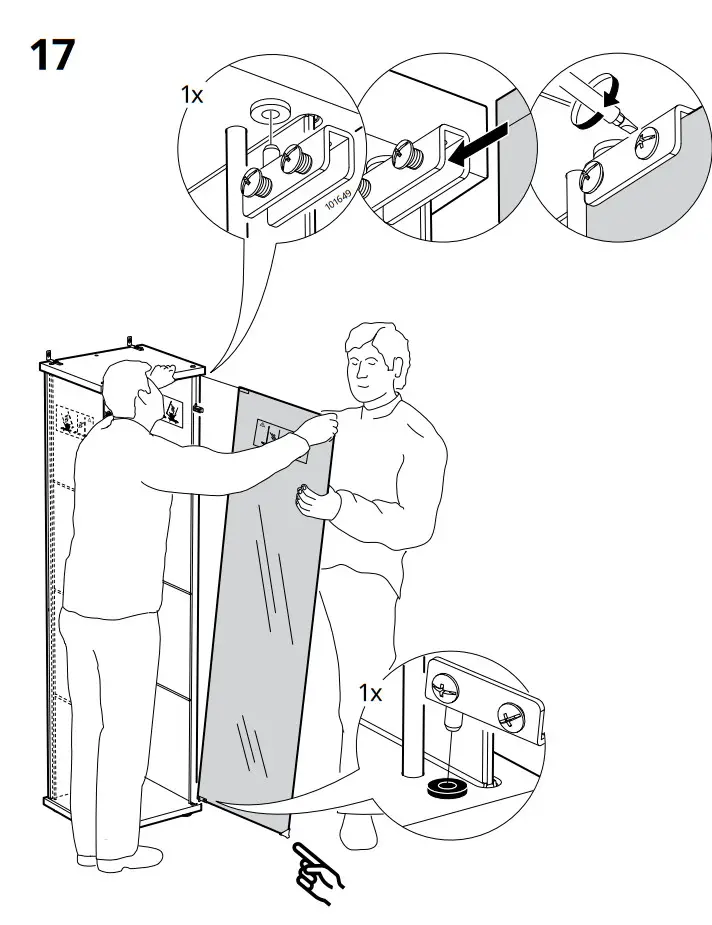 17

1x

101649

1x