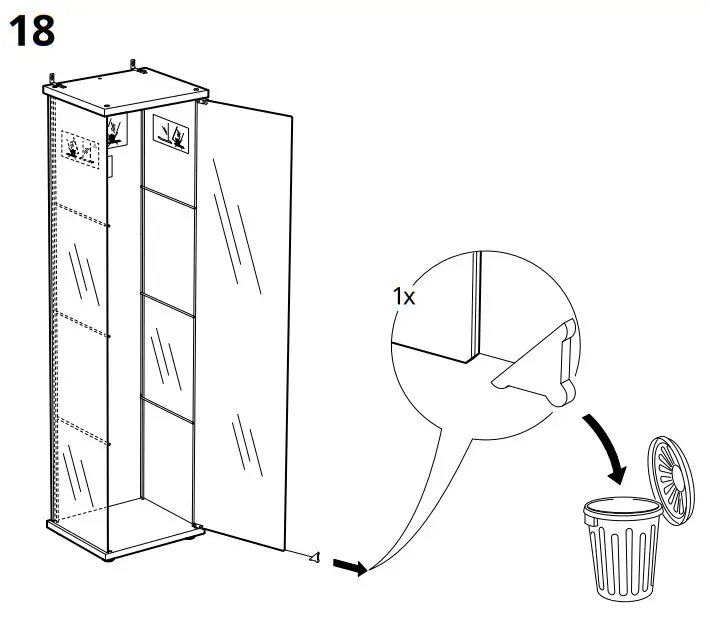 18

1x