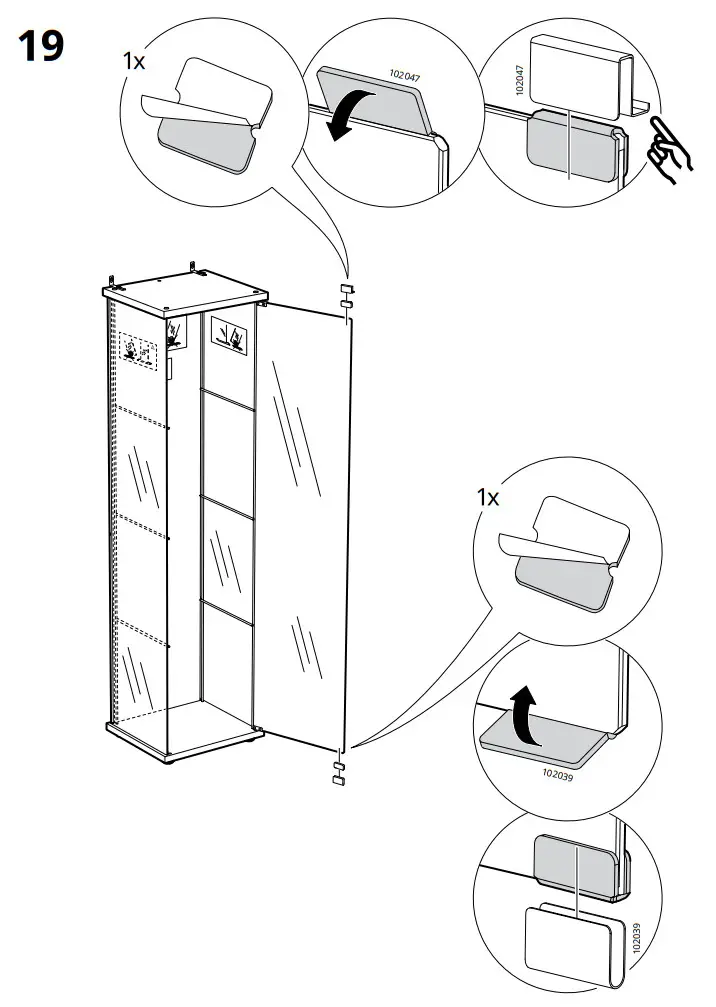 19

1x

102047

102047

1x

102039

102039