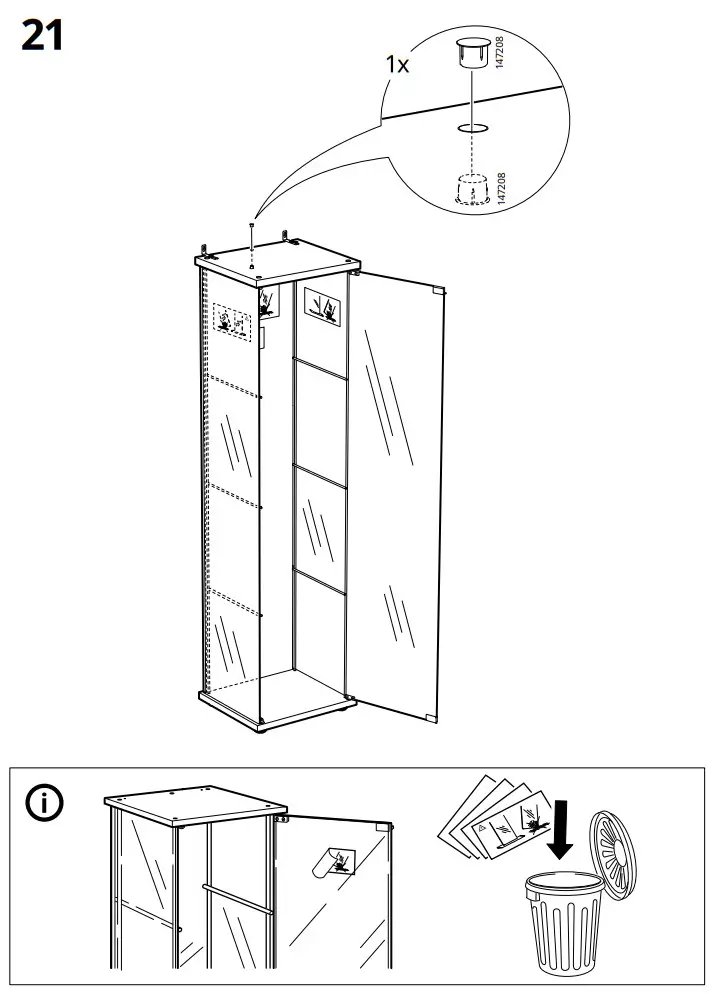 21

1x

147208

147208