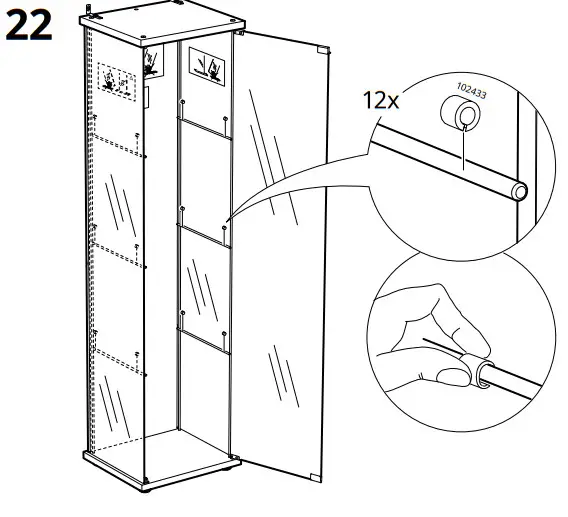 22

12x

102433