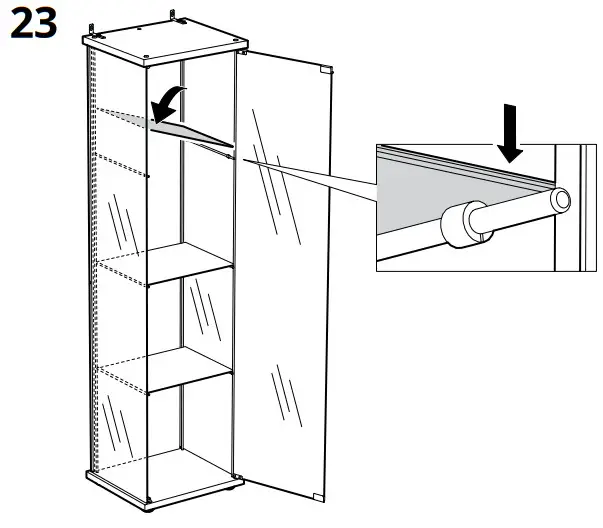 23