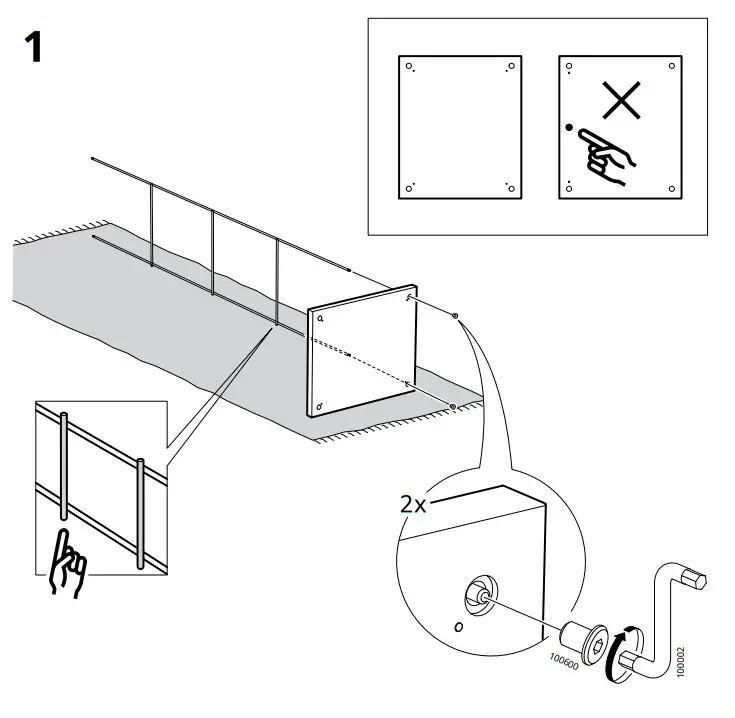 1

2x

100600

100002