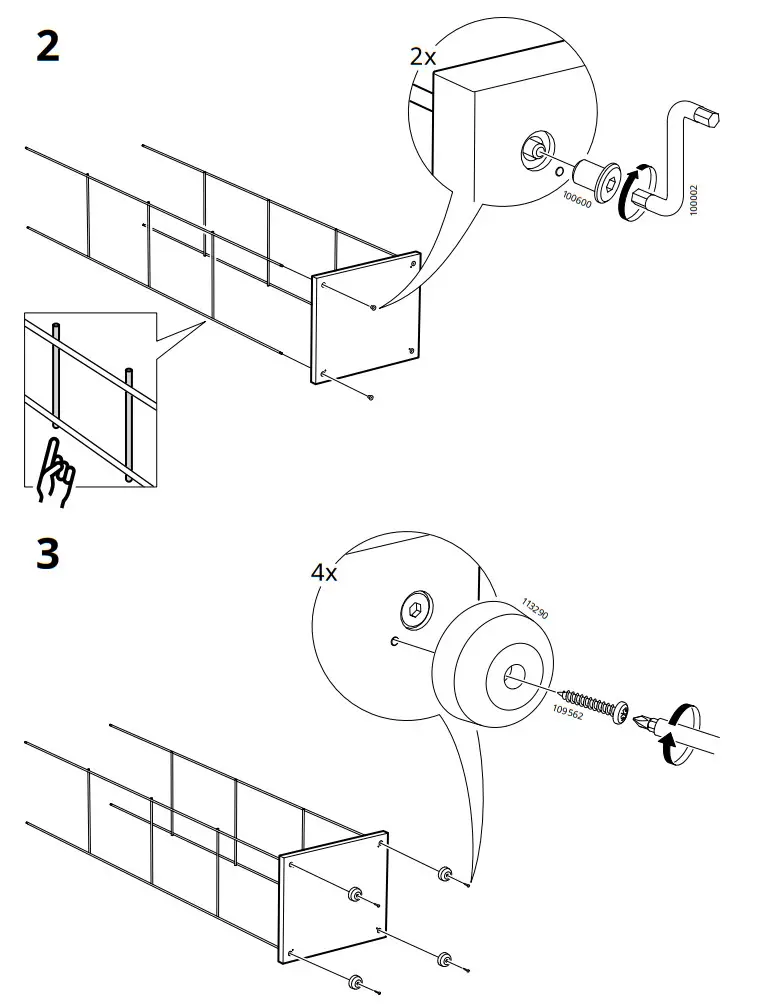 2

2x

100600

100002

3

4x

113290

109562