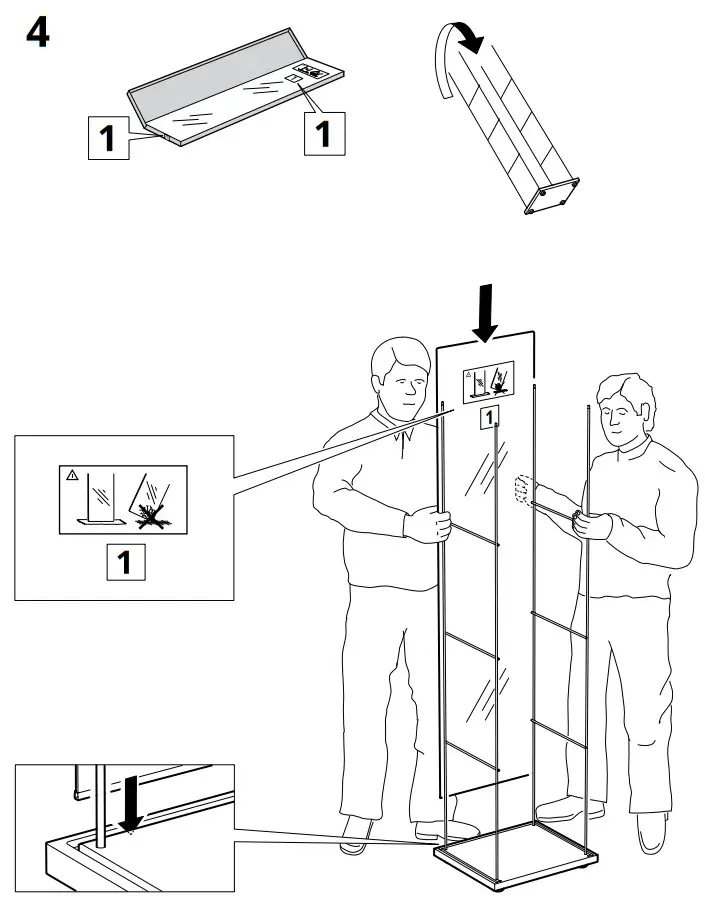 4

1

1

1

1