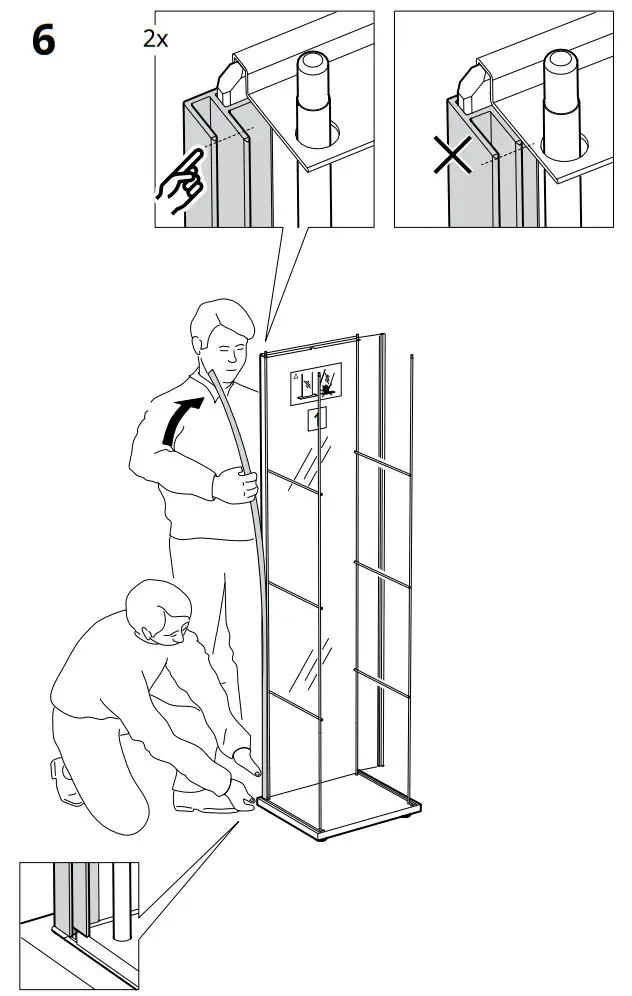 6

2x

1