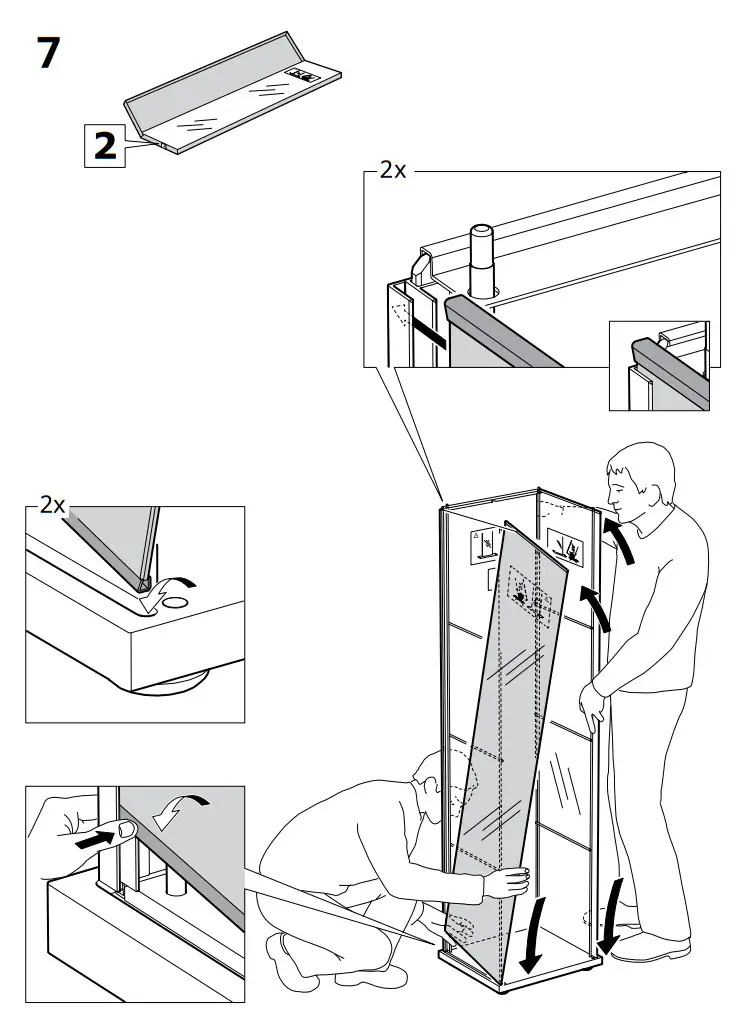 7

2

2x

2x